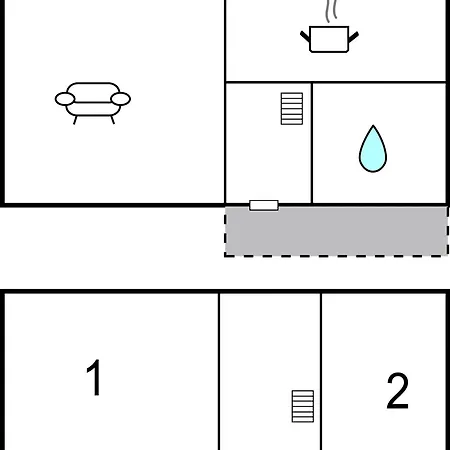 1

2